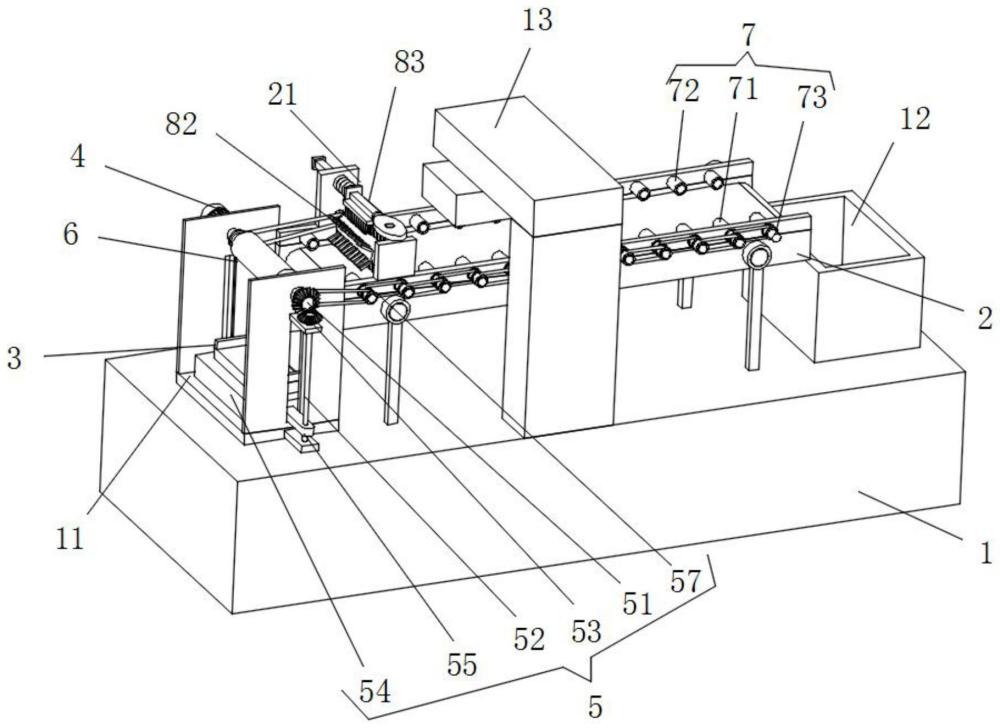 13
7
83
72
71
73
21
12
82
4
6
2
3
11
1
57
51
53
52
55
54
5